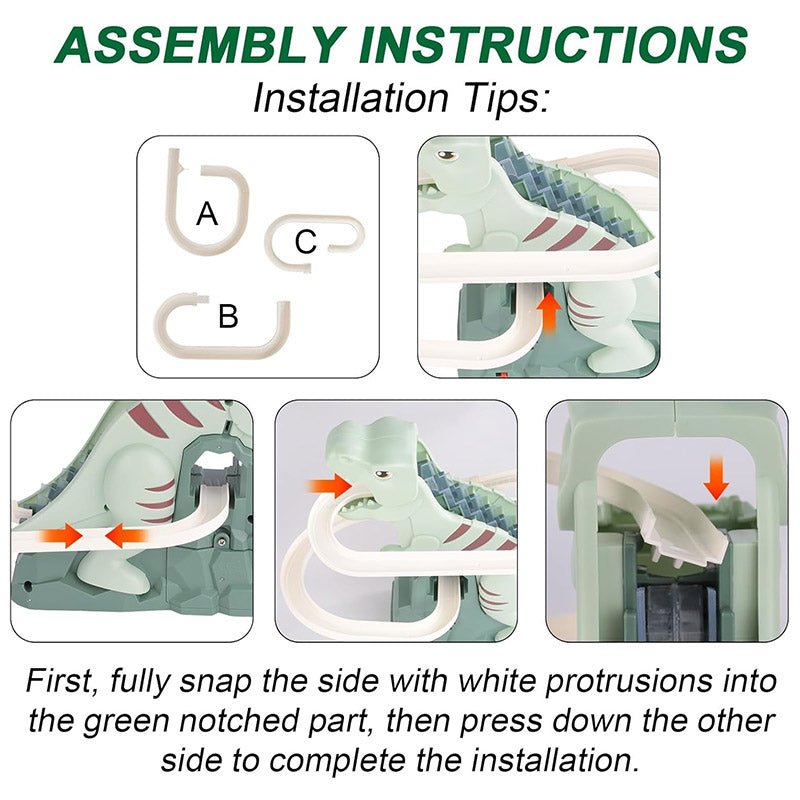 ASSEMBLY INSTRUCTIONS
Installation Tips:

A
C
B

First, fully snap the side with white protrusions into the green notched part, then press down the other side to complete the installation.